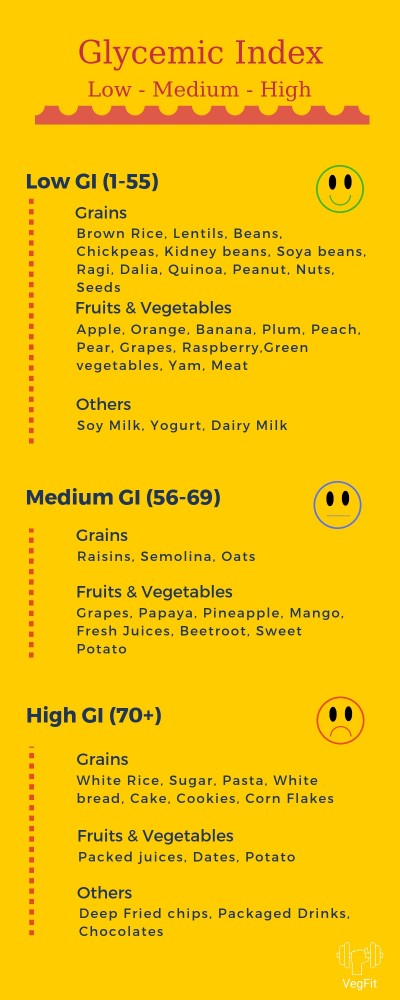 Glycemic Index
Low - Medium - High

Low GI (1-55)

Grains
Brown Rice, Lentils, Beans, Chickpeas, Kidney beans, Soya beans, Ragi, Dalia, Quinoa, Peanut, Nuts, Seeds

Fruits & Vegetables
Apple, Orange, Banana, Plum, Peach, Pear, Grapes, Raspberry,Green vegetables, Yam, Meat

Others
Soy Milk, Yogurt, Dairy Milk

Medium GI (56-69)

Grains
Raisins, Semolina, Oats

Fruits & Vegetables
Grapes, Papaya, Pineapple, Mango, Fresh Juices, Beetroot, Sweet Potato

High GI (70+)

Grains
White Rice, Sugar, Pasta, White bread, Cake, Cookies, Corn Flakes

Fruits & Vegetables
Packed juices, Dates, Potato

Others
Deep Fried chips, Packaged Drinks, Chocolates

VegFit