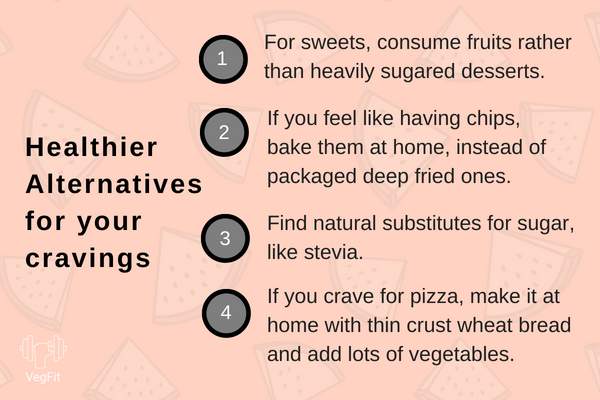 Healthier Alternatives for your cravings

1 For sweets, consume fruits rather than heavily sugared desserts.

2 If you feel like having chips, bake them at home, instead of packaged deep fried ones.

3 Find natural substitutes for sugar, like stevia.

4 If you crave for pizza, make it at home with thin crust wheat bread and add lots of vegetables.

VegFit